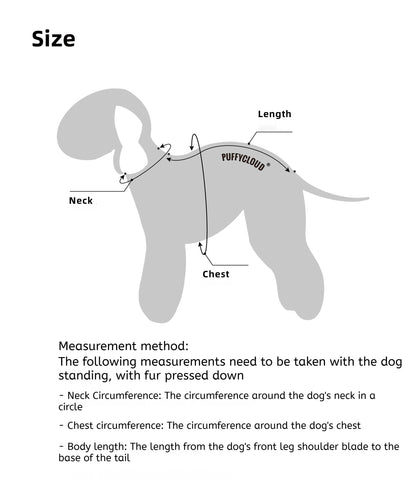 Size

Length

PUFFYCLOUD®

Neck

Chest

Measurement method:
The following measurements need to be taken with the dog standing, with fur pressed down

- Neck Circumference: The circumference around the dog's neck in a circle

- Chest circumference: The circumference around the dog's chest

- Body length: The length from the dog's front leg shoulder blade to the base of the tail