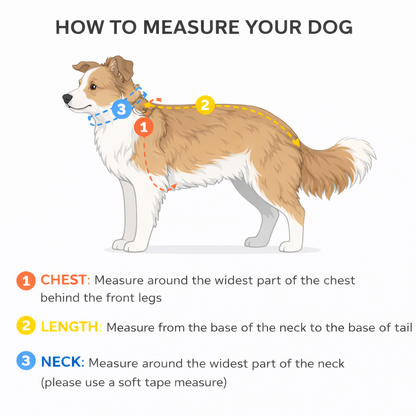 HOW TO MEASURE YOUR DOG

3

2

1

1 CHEST: Measure around the widest part of the chest behind the front legs

2 LENGTH: Measure from the base of the neck to the base of tail

3 NECK: Measure around the widest part of the neck (please use a soft tape measure)